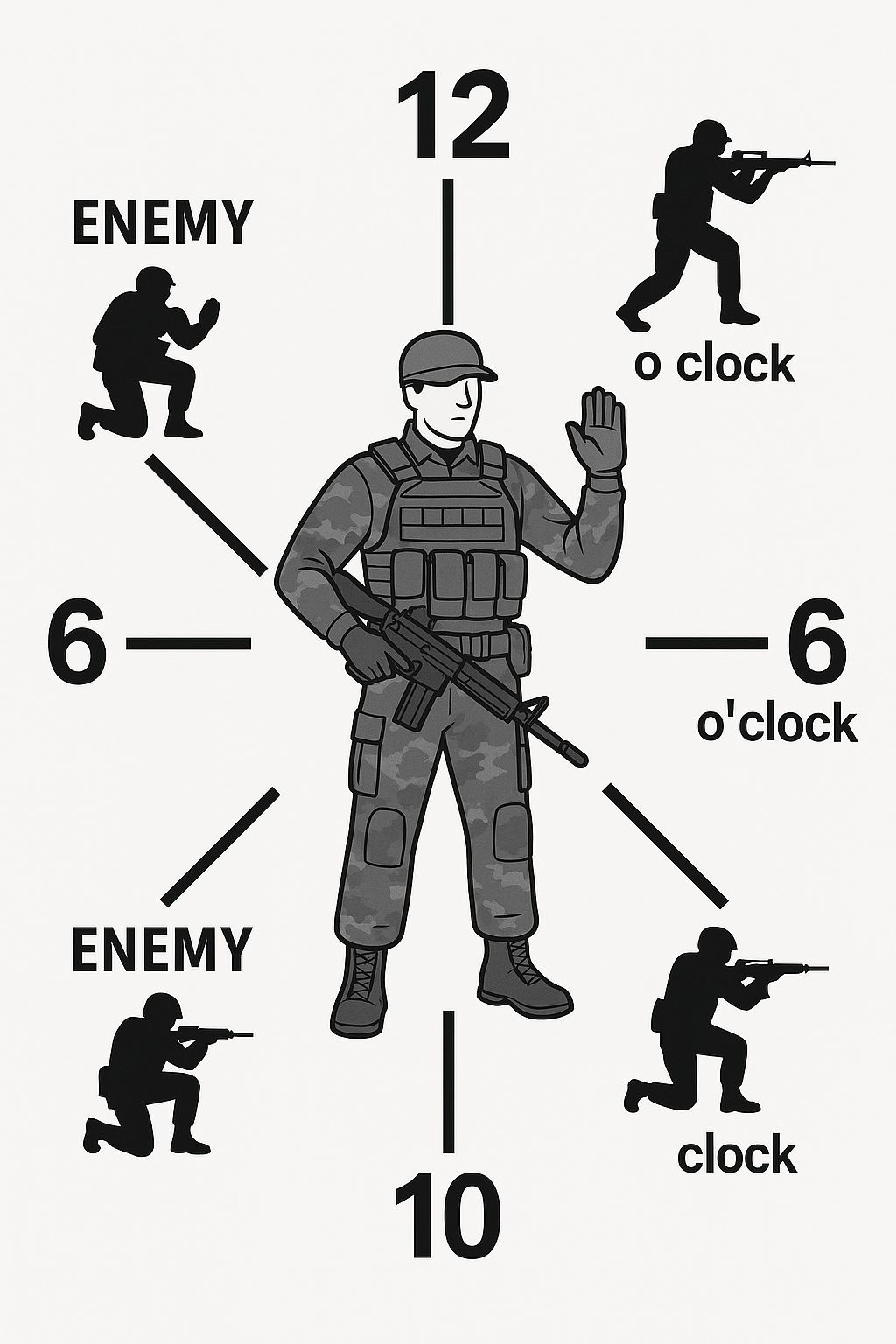 12

ENEMY

o clock

6

6

o'clock

ENEMY

clock

10