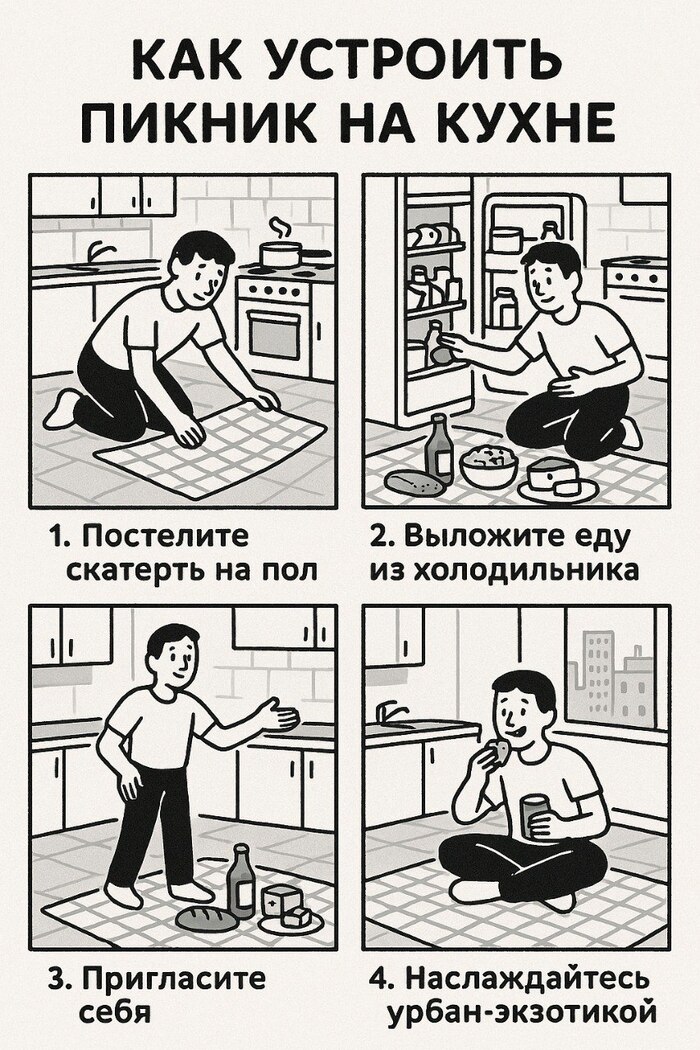 КАК УСТРОИТЬ ПИКНИК НА КУХНЕ

1. Постелите скатерть на пол

2. Выложите еду из холодильника

3. Пригласите себя

4. Наслаждайтесь урбан-экзотикой