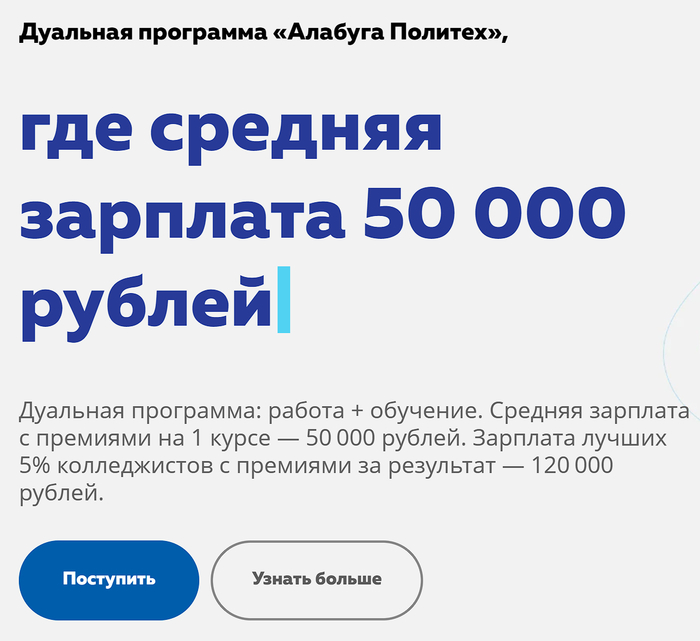 Дуальная программа «Алабуга Политех»,

где средняя зарплата 50 000 рублей

Дуальная программа: работа + обучение. Средняя зарплата с премиями на 1 курсе — 50 000 рублей. Зарплата лучших 5% колледжистов с премиями за результат — 120 000 рублей.

Поступить

Узнать больше