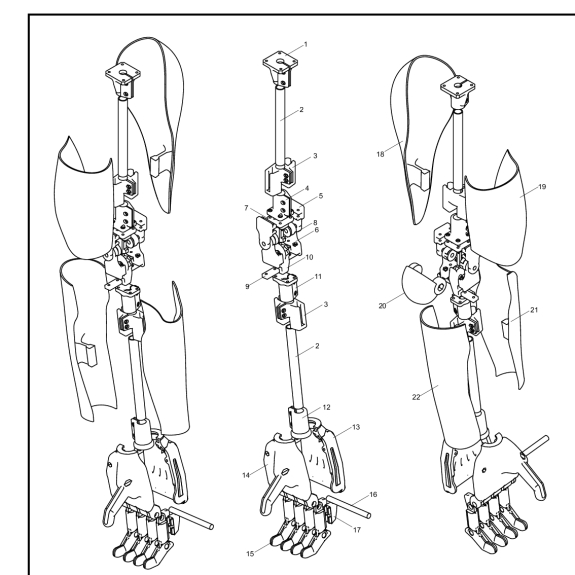 1
2
3
4
5
7
8
6
10
9
11
3
2
12
13
14
16
17
15
18
19
20
21
22