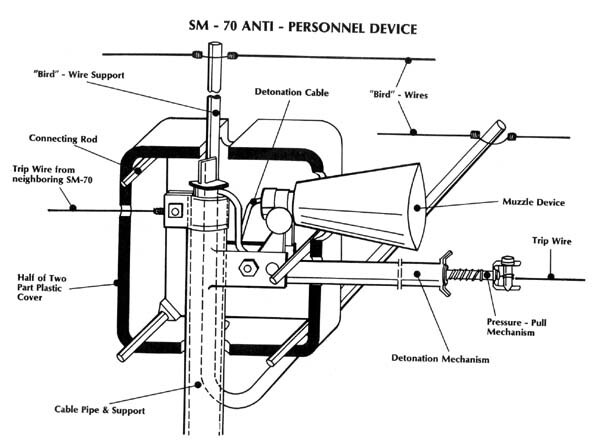 SM - 70 ANTI - PERSONNEL DEVICE

"Bird" - Wire Support

Detonation Cable

"Bird" - Wires

Connecting Rod

Trip Wire from neighboring SM-70

Muzzle Device

Trip Wire

Half of Two Part Plastic Cover

Pressure - Pull Mechanism

Detonation Mechanism

Cable Pipe & Support