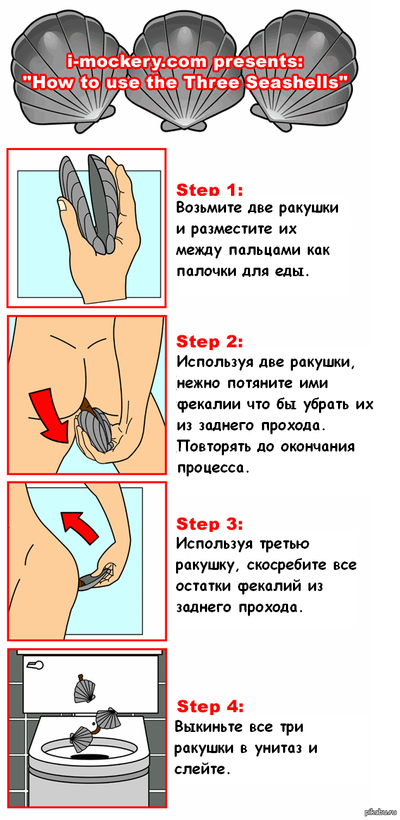 i-mockery.com presents:
"How to use the Three Seashells"

Step 1:
Возьмите две ракушки и разместите их между пальцами как палочки для еды.

Step 2:
Используя две ракушки, нежно потяните ими фекалии что бы убрать их из заднего прохода. Повторять до окончания процесса.

Step 3:
Используя третью ракушку, скосребите все остатки фекалий из заднего прохода.

Step 4:
Выкиньте все три ракушки в унитаз и слейте.

pikabu.ru