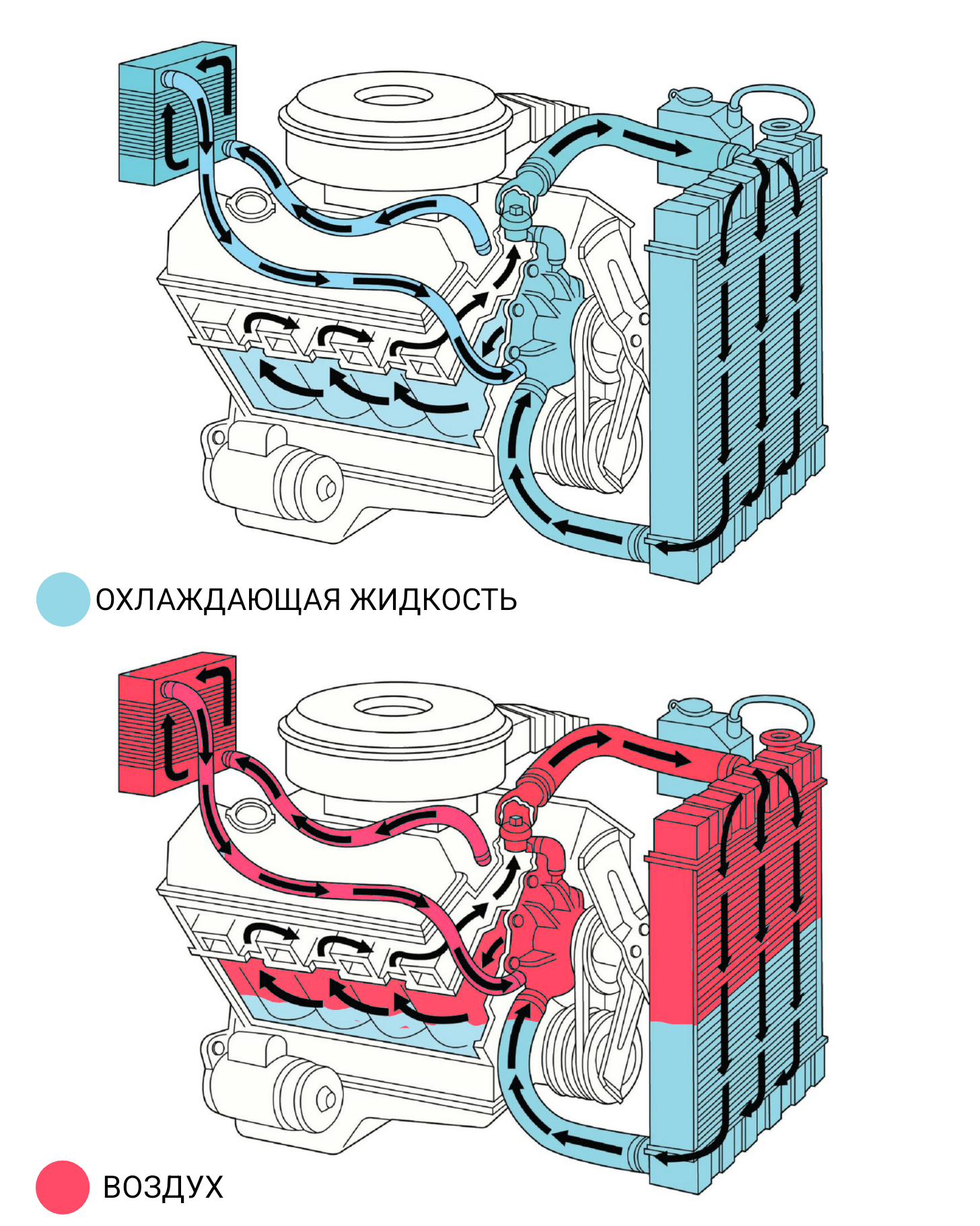 ОХЛАЖДАЮЩАЯ ЖИДКОСТЬ

ВОЗДУХ