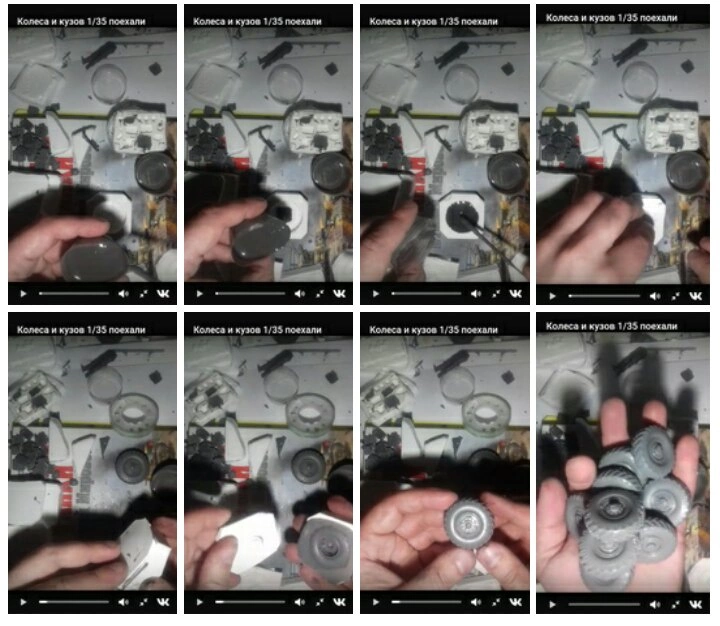 Колеса и кузов 1/35 поехали

Колеса и кузов 1/35 поехали

Колеса и кузов 1/35 поехали

Колеса и кузов 1/35 поехали

Колеса и кузов 1/35 поехали

Колеса и кузов 1/35 поехали

Колеса и кузов 1/35 поехали

Колеса и кузов 1/35 поехали