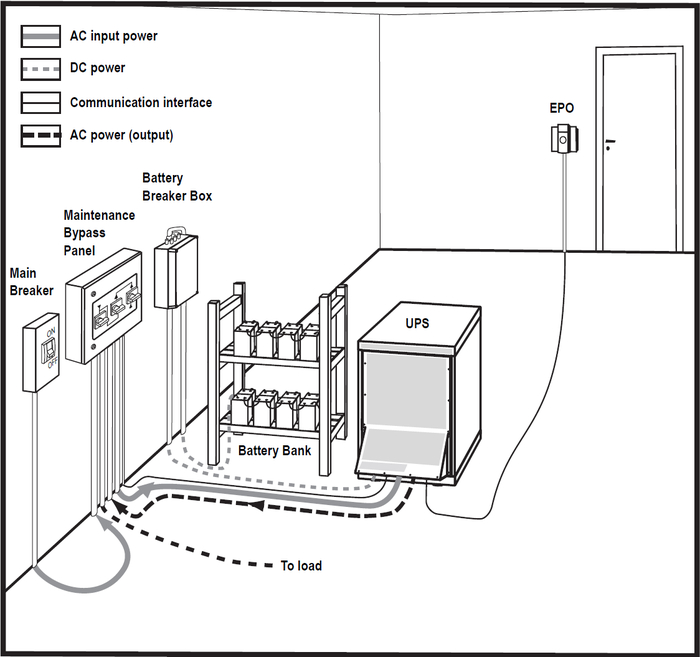 AC input power
DC power
Communication interface
AC power (output)

EPO

Battery Breaker Box

Maintenance Bypass Panel

Main Breaker

ON
OFF

UPS

Battery Bank

To load