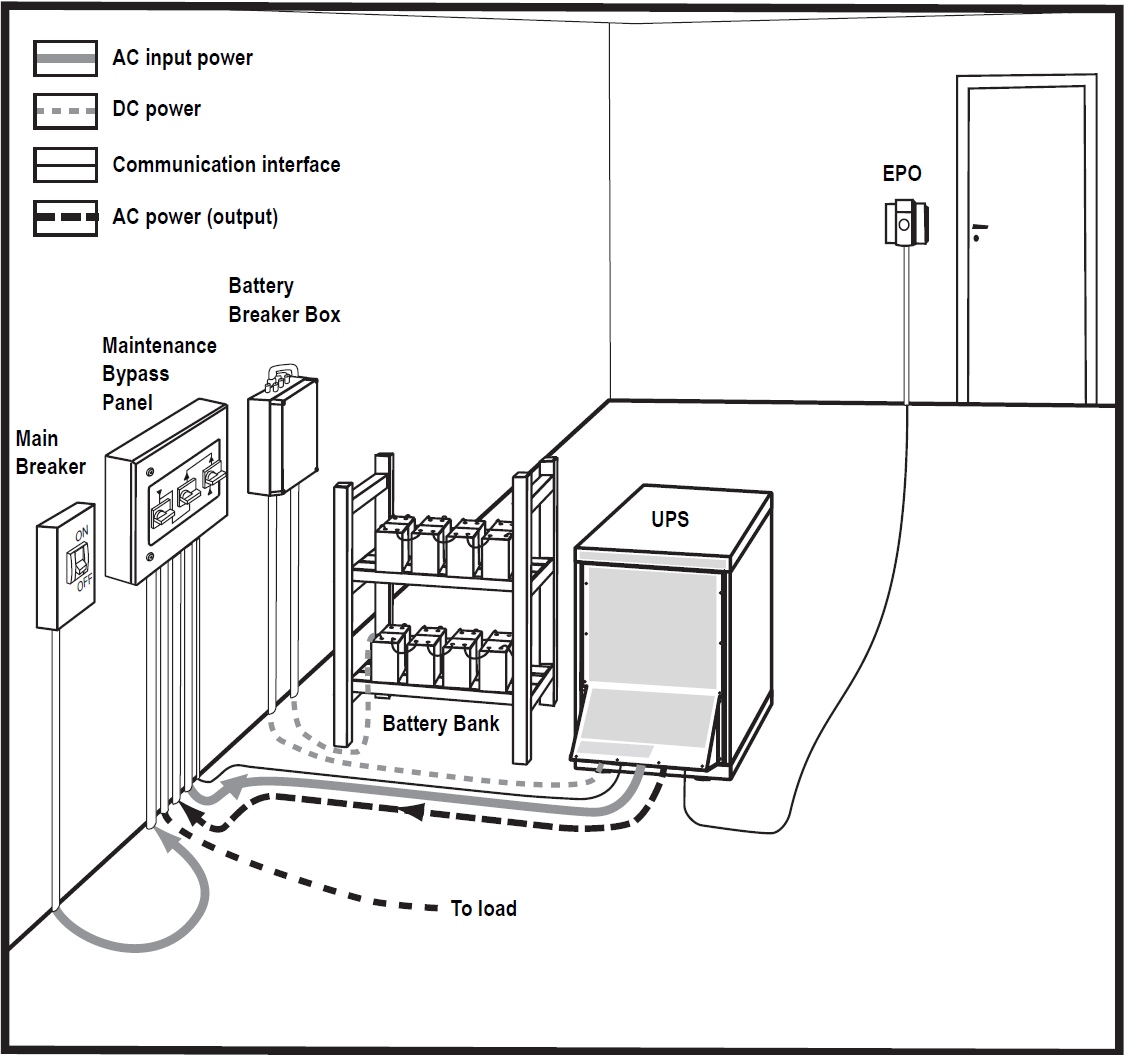 AC input power
DC power
Communication interface
AC power (output)

EPO

Battery Breaker Box

Maintenance Bypass Panel

Main Breaker

ON
OFF

UPS

Battery Bank

To load