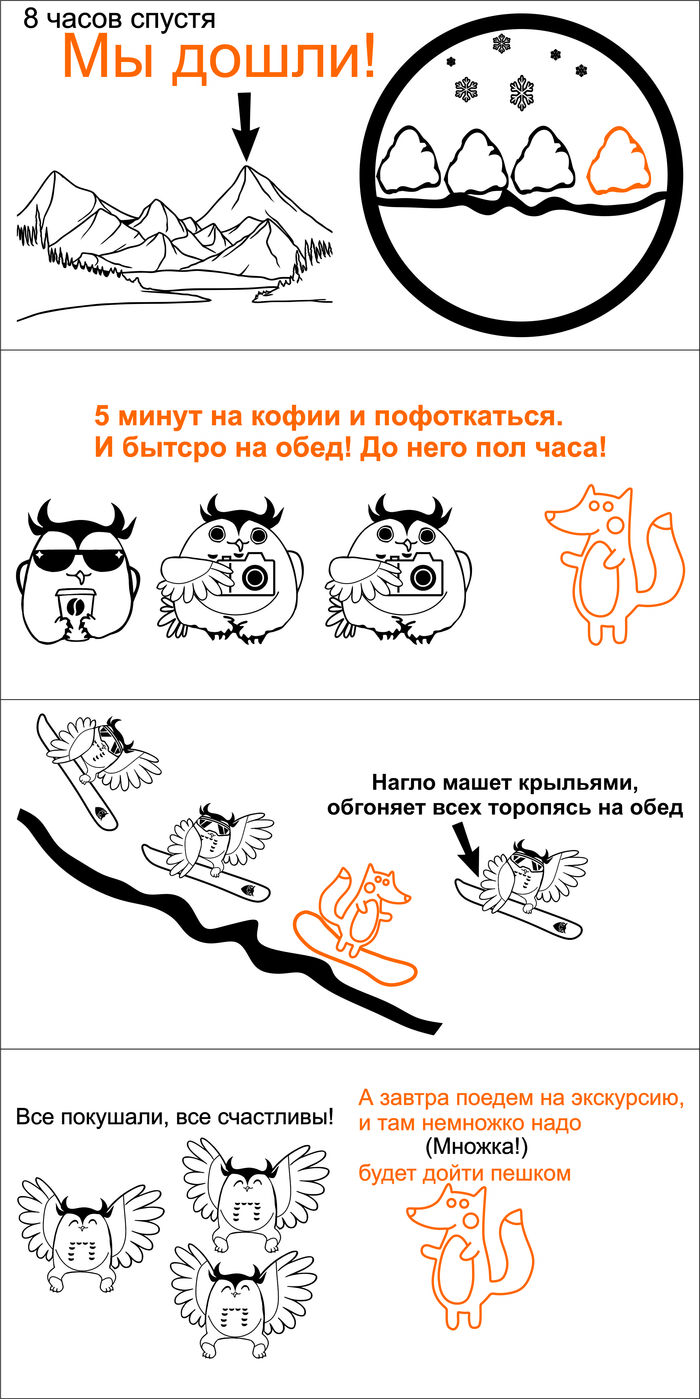 8 часов спустя
Мы дошли!

5 минут на кофии и пофоткаться.
И бытсро на обед! До него пол часа!

Нагло машет крыльями, обгоняет всех торопясь на обед

Все покушали, все счастливы!

А завтра поедем на экскурсию, и там немножко надо
(Множка!)
будет дойти пешком