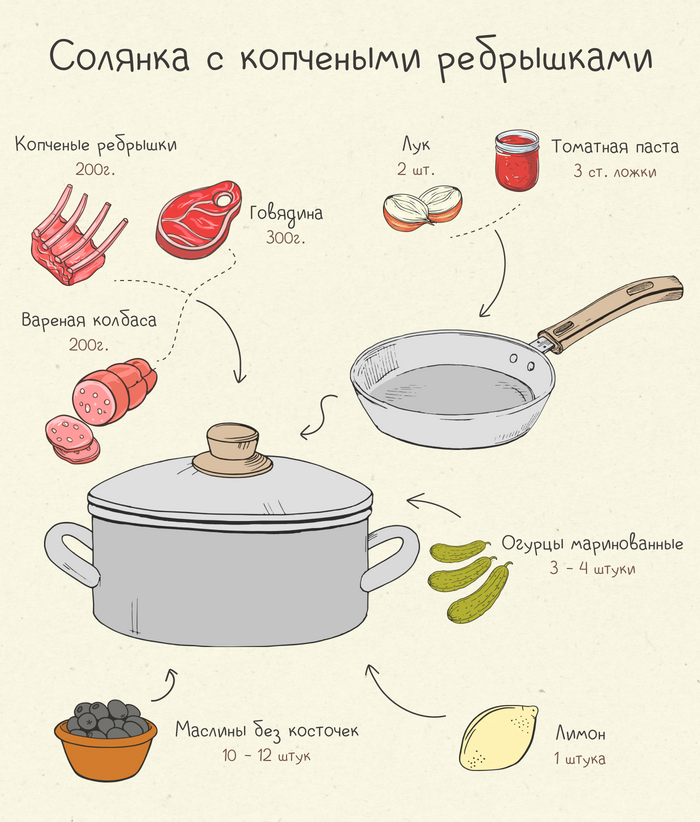 Солянка с копчеными ребрышками

Копченые ребрышки
200г.

Говядина
300г.

Вареная колбаса
200г.

Лук
2 шт.

Томатная паста
3 ст. ложки

Огурцы маринованные
3 - 4 штуки

Маслины без косточек
10 - 12 штук

Лимон
1 штука