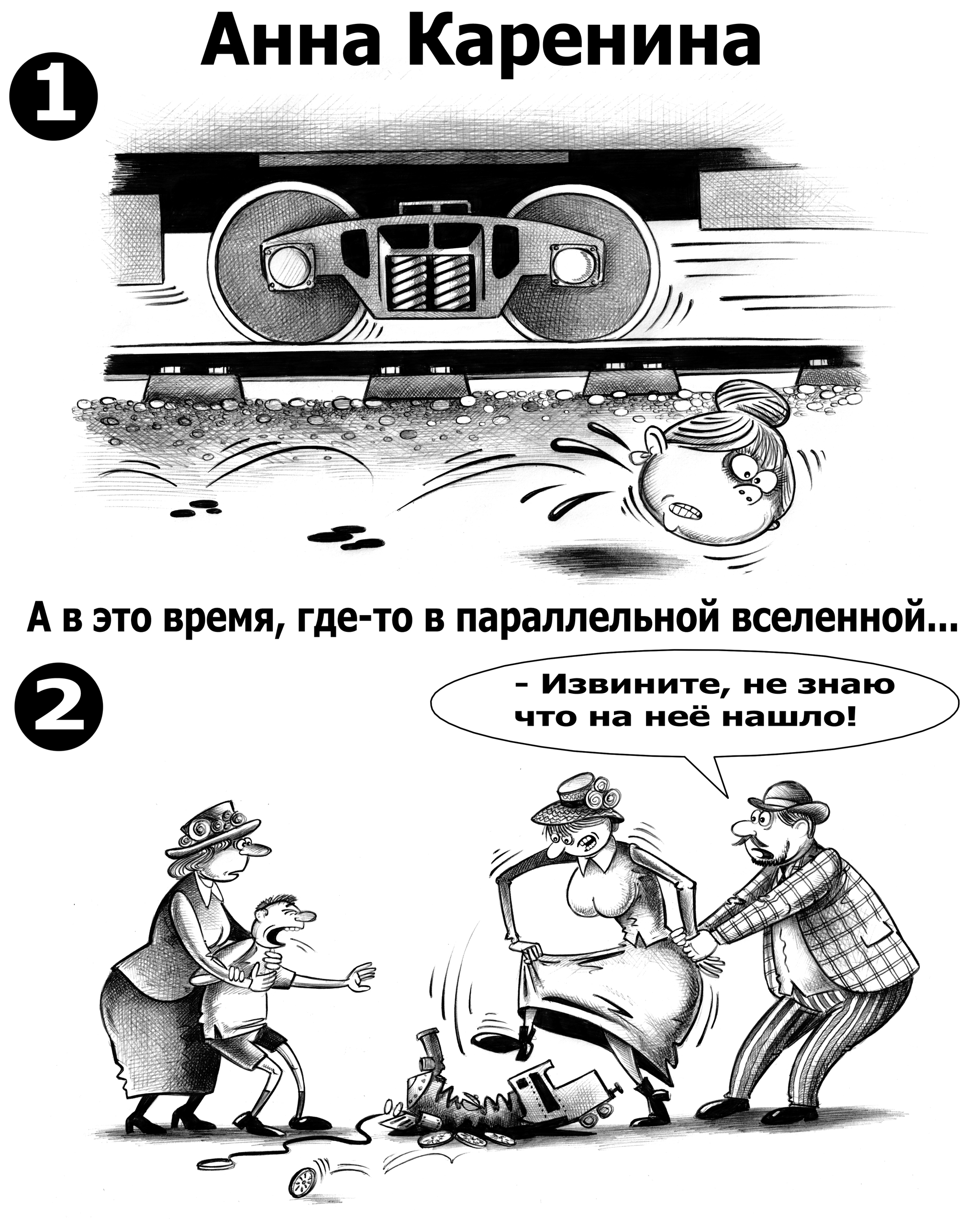 Анна Каренина

1

А в это время, где-то в параллельной вселенной...

2

- Извините, не знаю что на неё нашло!