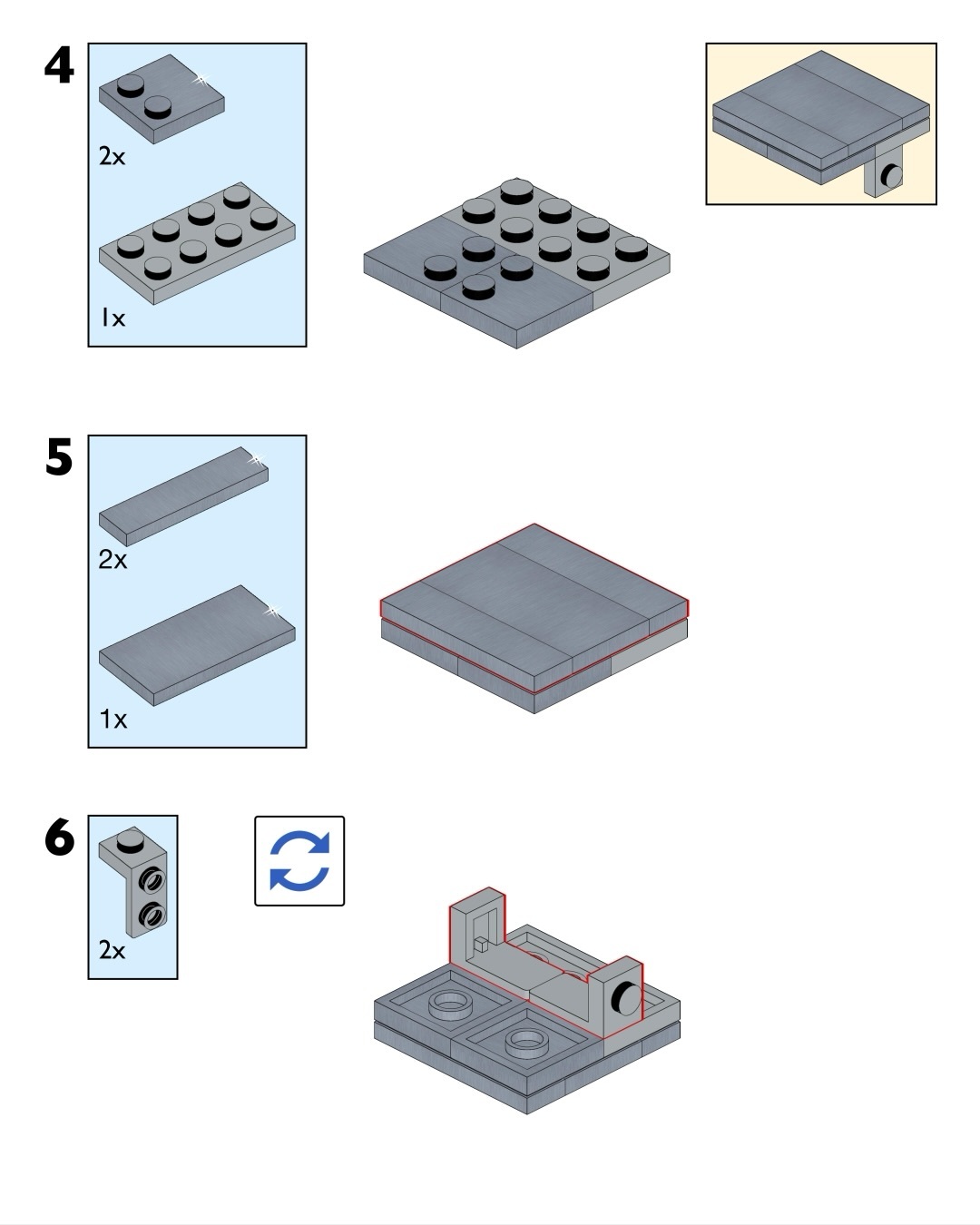 4

2x

1x

5

2x

1x

6

2x