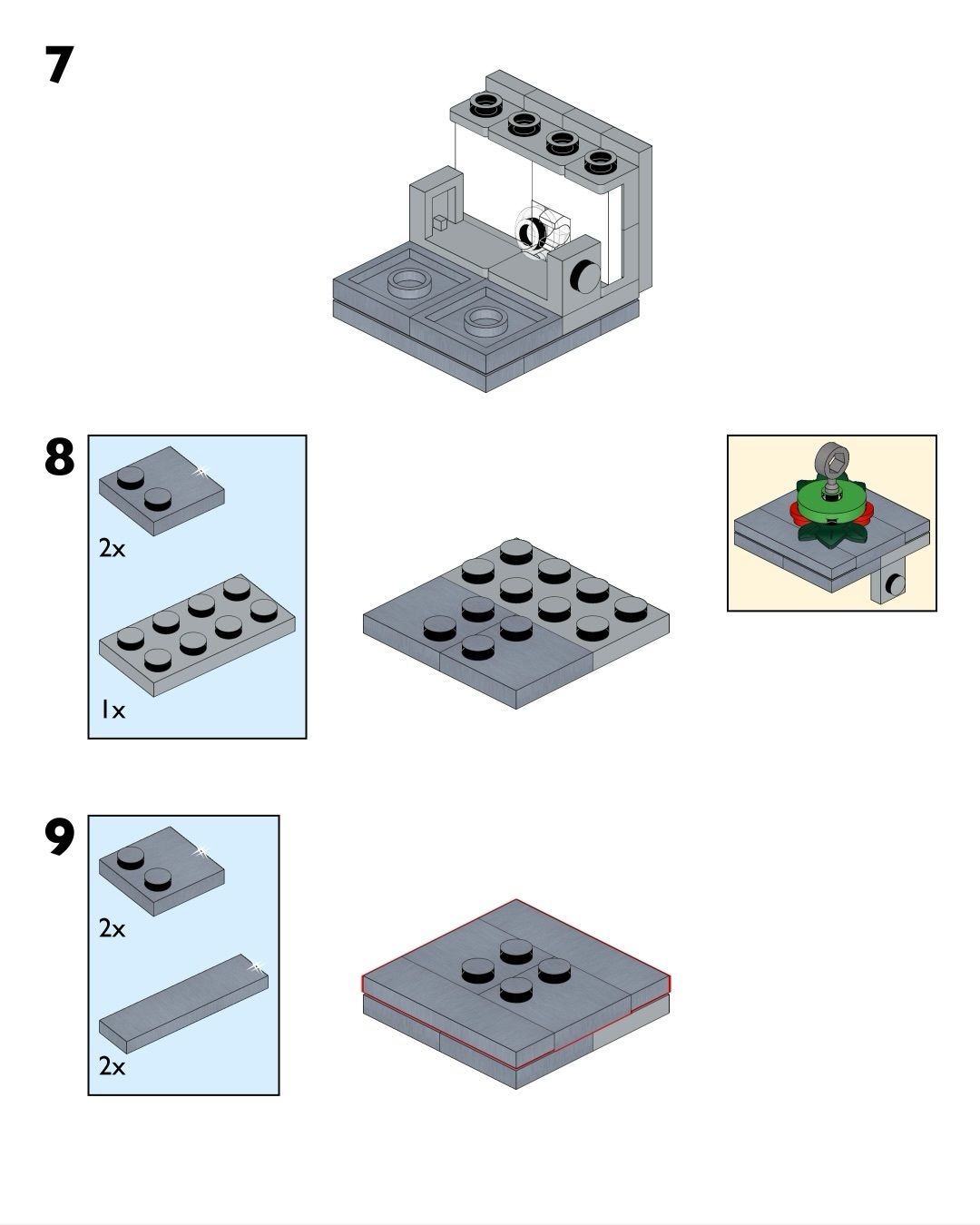 7

8

2x

1x

9

2x

2x