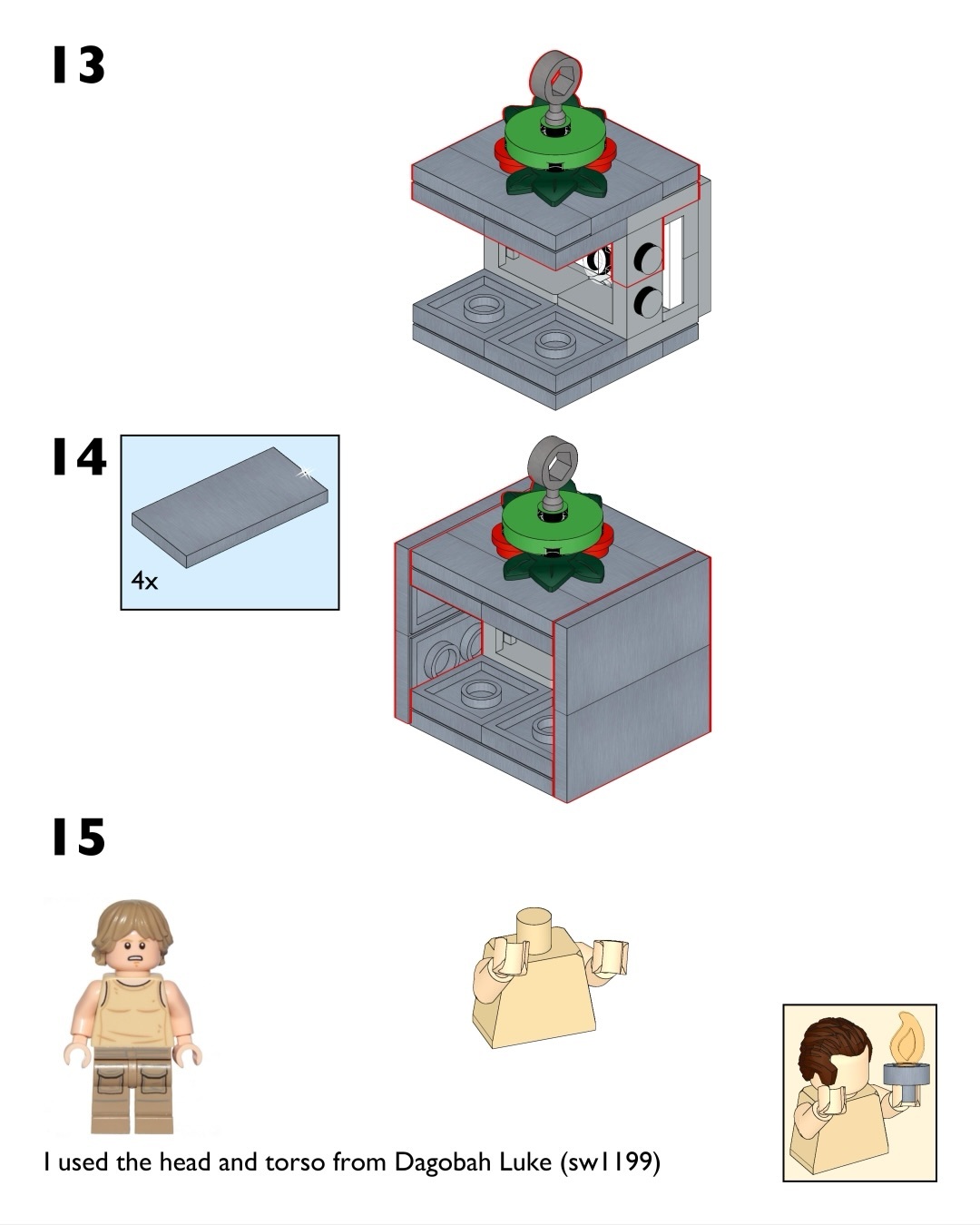 13

14

4x

15

I used the head and torso from Dagobah Luke (sw1199)