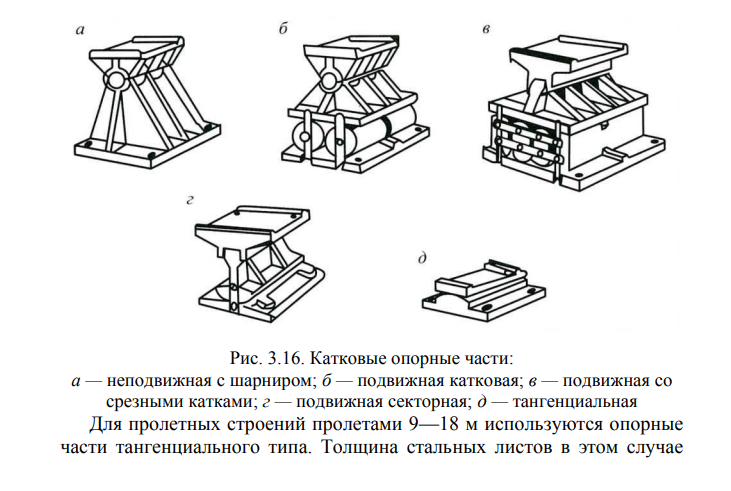 а

б

в

г

д

Рис. 3.16. Катковые опорные части:
а — неподвижная с шарниром; б — подвижная катковая; в — подвижная со срезными катками; г — подвижная секторная; д — тангенциальная

Для пролетных строений пролетами 9—18 м используются опорные части тангенциального типа. Толщина стальных листов в этом случае