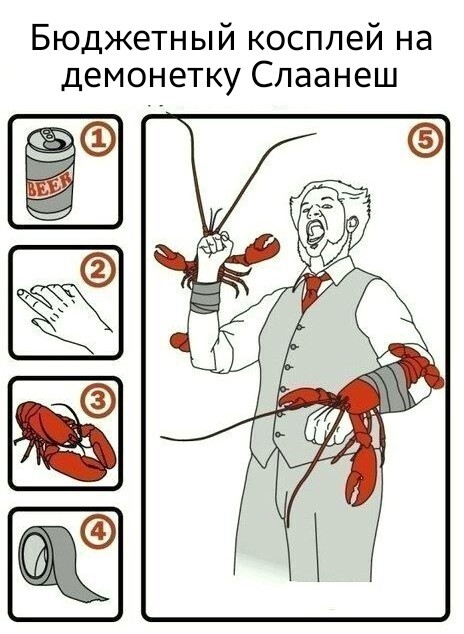 Бюджетный косплей на демонетку Слаанеш

1

BEER

2

3

4

5