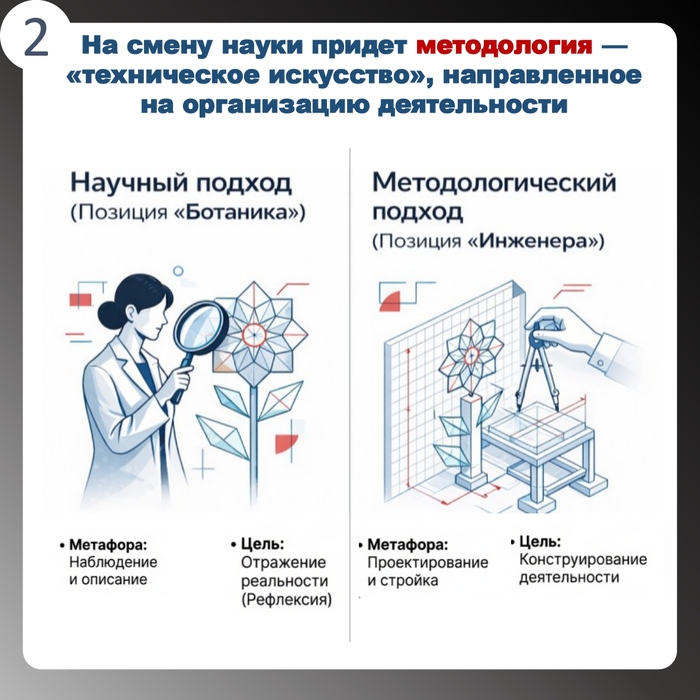 2

На смену науки придет методология — «техническое искусство», направленное на организацию деятельности

Научный подход
(Позиция «Ботаника»)

• Метафора:
Наблюдение и описание

• Цель:
Отражение реальности (Рефлексия)

Методологический подход
(Позиция «Инженера»)

• Метафора:
Проектирование и стройка

• Цель:
Конструирование деятельности