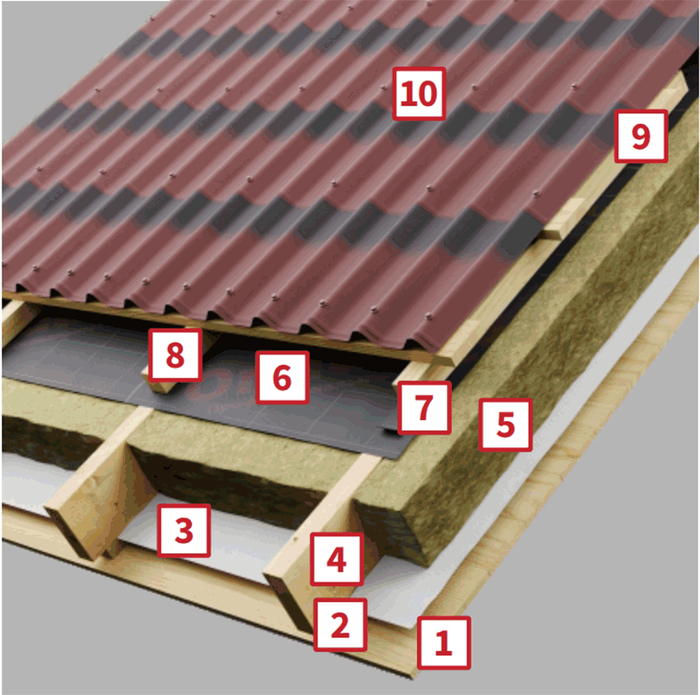 10
9
8
6
7
5
3
4
2
1