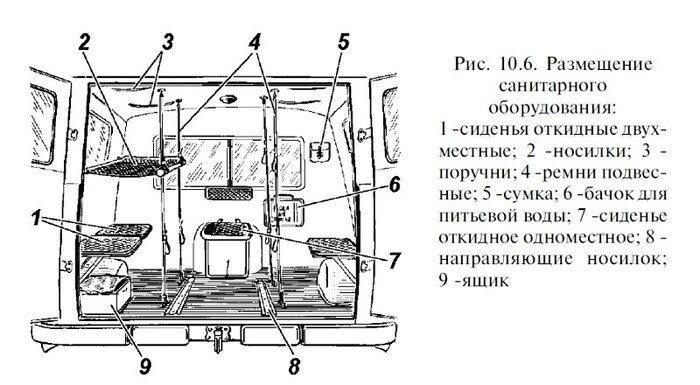 2
3
4
5
6
1
7
9
8

Рис. 10.6. Размещение санитарного оборудования:
1 -сиденья откидные двухместные; 2 -носилки; 3 -поручни; 4 -ремни подвесные; 5 -сумка; 6 -бачок для питьевой воды; 7 -сиденье откидное одноместное; 8 -направляющие носилок; 9 -ящик