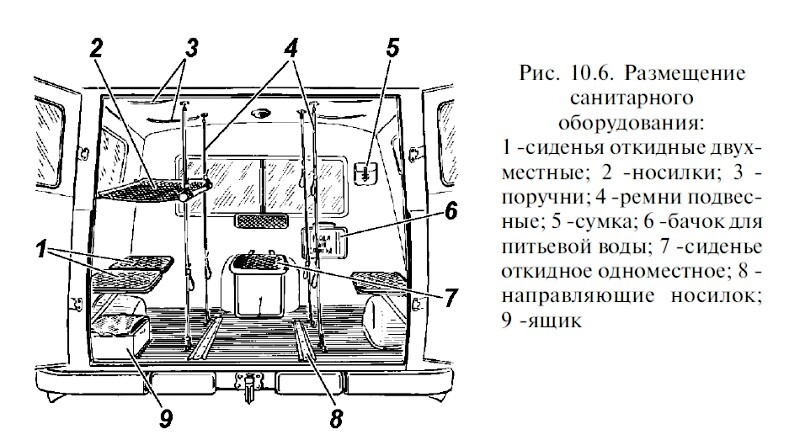 2
3
4
5
6
1
7
9
8

Рис. 10.6. Размещение санитарного оборудования:
1 -сиденья откидные двухместные; 2 -носилки; 3 -поручни; 4 -ремни подвесные; 5 -сумка; 6 -бачок для питьевой воды; 7 -сиденье откидное одноместное; 8 -направляющие носилок; 9 -ящик