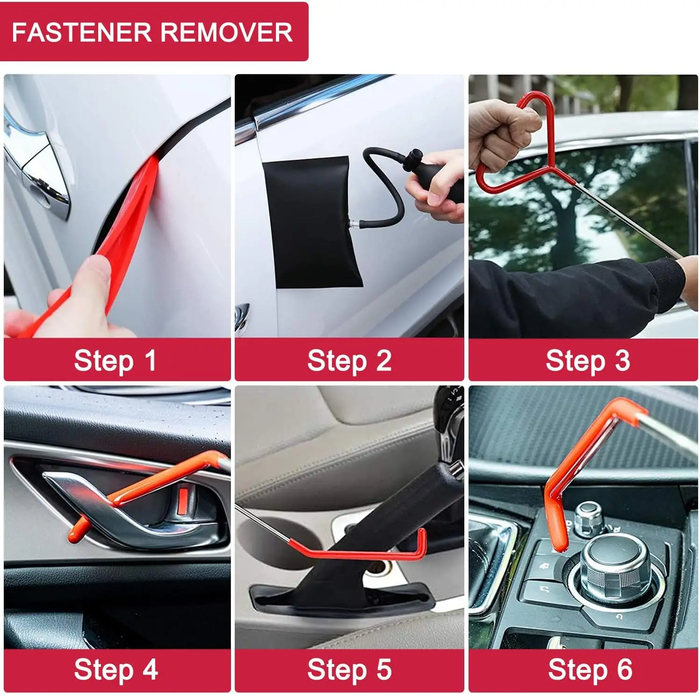 FASTENER REMOVER

Step 1

Step 2

Step 3

Step 4

Step 5

Step 6