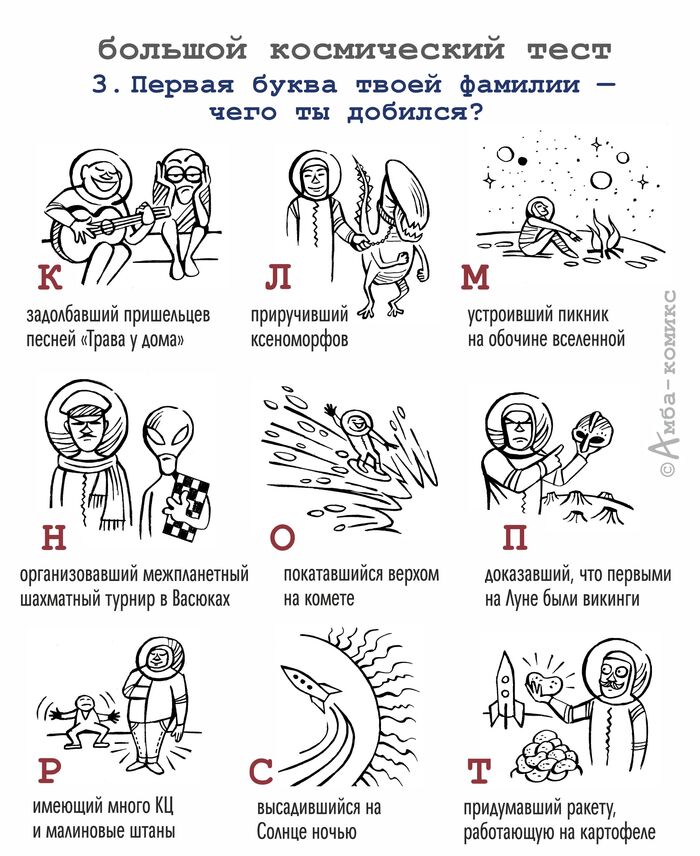 большой космический тест

3. Первая буква твоей фамилии — чего ты добился?

К
задолбавший пришельцев песней «Трава у дома»

Л
приручивший ксеноморфов

М
устроивший пикник на обочине вселенной

Н
организовавший межпланетный шахматный турнир в Васюках

О
покатавшийся верхом на комете

П
доказавший, что первыми на Луне были викинги

Р
имеющий много КЦ и малиновые штаны

С
высадившийся на Солнце ночью

Т
придумавший ракету, работающую на картофеле

© Амба-комикс