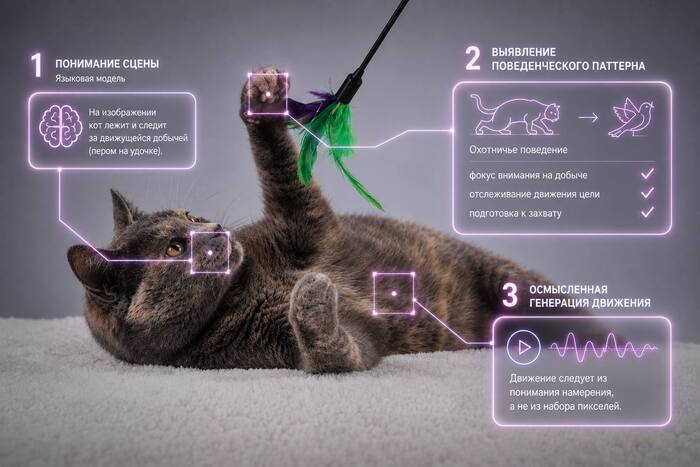 1 ПОНИМАНИЕ СЦЕНЫ
Языковая модель

На изображении кот лежит и следит за движущейся добычей (пером на удочке).

2 ВЫЯВЛЕНИЕ ПОВЕДЕНЧЕСКОГО ПАТТЕРНА

Охотничье поведение
фокус внимания на добыче
отслеживание движения цели
подготовка к захвату

3 ОСМЫСЛЕННАЯ ГЕНЕРАЦИЯ ДВИЖЕНИЯ

Движение следует из понимания намерения, а не из набора пикселей.